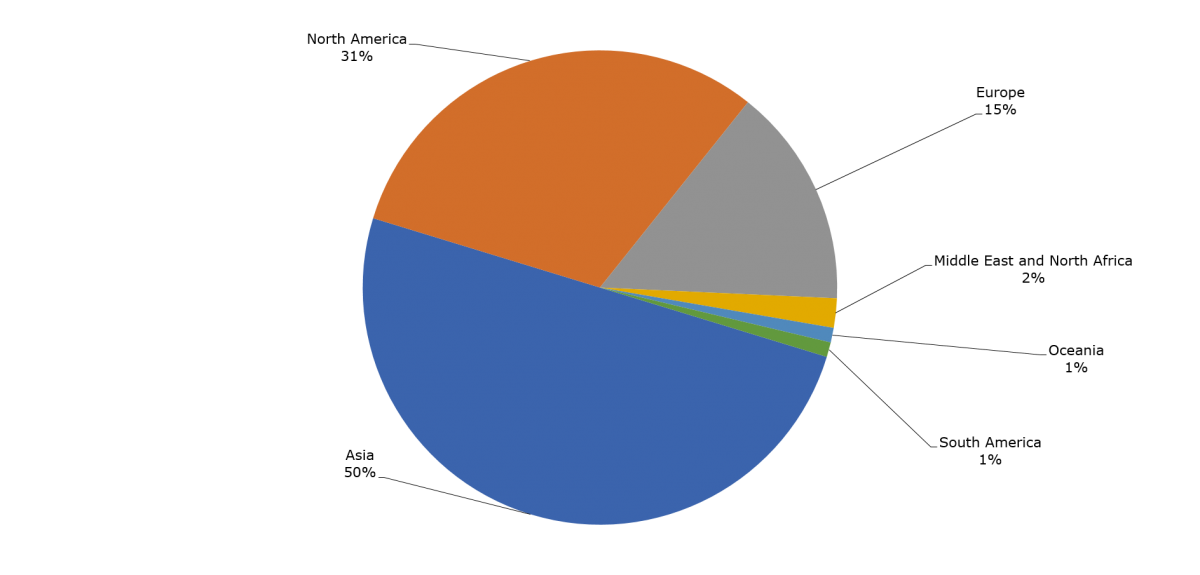 North America
31%

Europe
15%

Middle East and North Africa
2%

Oceania
1%

South America
1%

Asia
50%